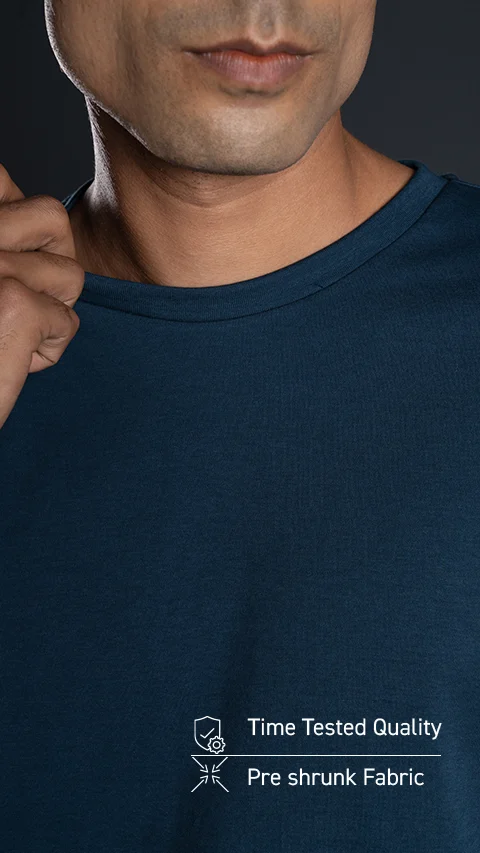 Time Tested Quality

Pre shrunk Fabric