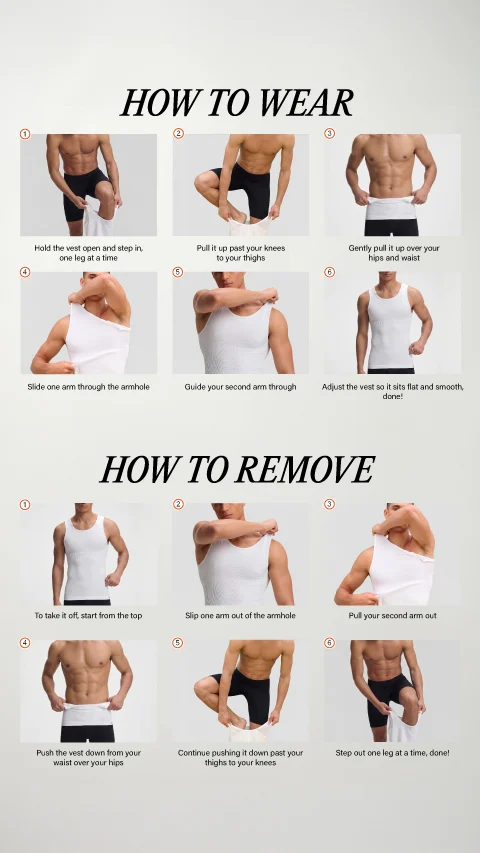 HOW TO WEAR

1
Hold the vest open and step in, one leg at a time

2
Pull it up past your knees to your thighs

3
Gently pull it up over your hips and waist

4
Slide one arm through the armhole

5
Guide your second arm through

6
Adjust the vest so it sits flat and smooth, done!

HOW TO REMOVE

1
To take it off, start from the top

2
Slip one arm out of the armhole

3
Pull your second arm out

4
Push the vest down from your waist over your hips

5
Continue pushing it down past your thighs to your knees

6
Step out one leg at a time, done!