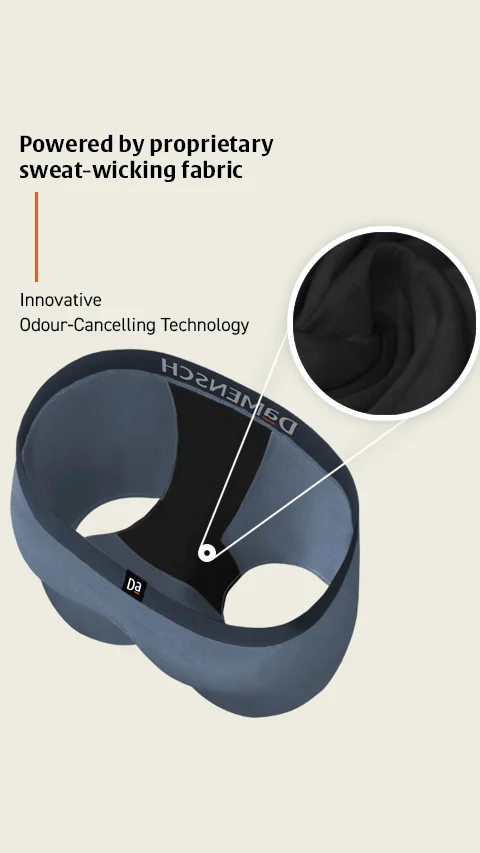 Powered by proprietary sweat-wicking fabric

Innovative
Odour-Cancelling Technology

DaMENSCH

Da