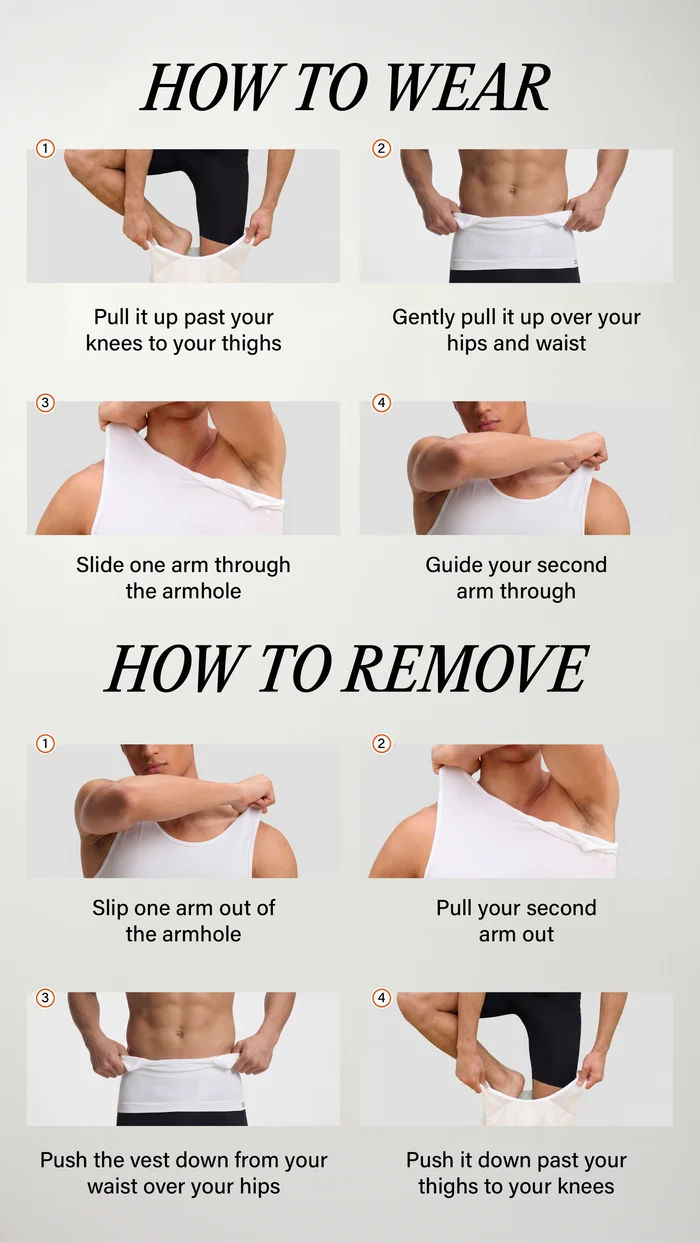 HOW TO WEAR

1
Pull it up past your knees to your thighs

2
Gently pull it up over your hips and waist

3
Slide one arm through the armhole

4
Guide your second arm through

HOW TO REMOVE

1
Slip one arm out of the armhole

2
Pull your second arm out

3
Push the vest down from your waist over your hips

4
Push it down past your thighs to your knees